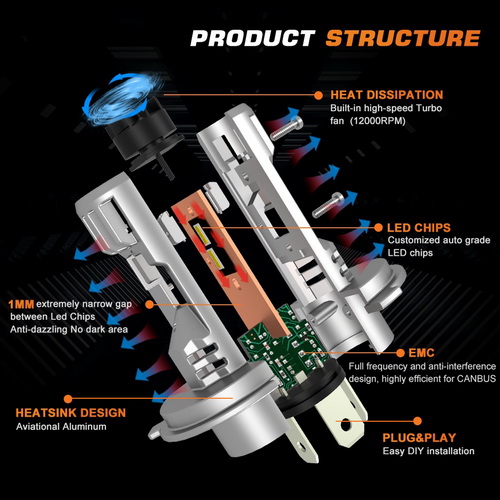 PRODUCT STRUCTURE

HEAT DISSIPATION
Built-in high-speed Turbo fan (12000RPM)

LED CHIPS
Customized auto grade LED chips

1MM extremely narrow gap between Led Chips
Anti-dazzling No dark area

EMC
Full frequency and anti-interference design, highly efficient for CANBUS

HEATSINK DESIGN
Aviational Aluminum

PLUG&PLAY
Easy DIY installation