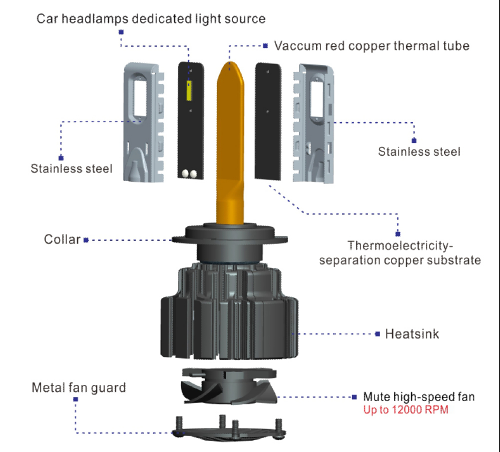 Car headlamps dedicated light source

Vaccum red copper thermal tube

Stainless steel

Stainless steel

Collar

Thermoelectricity-separation copper substrate

Heatsink

Metal fan guard

Mute high-speed fan
Up to 12000 RPM